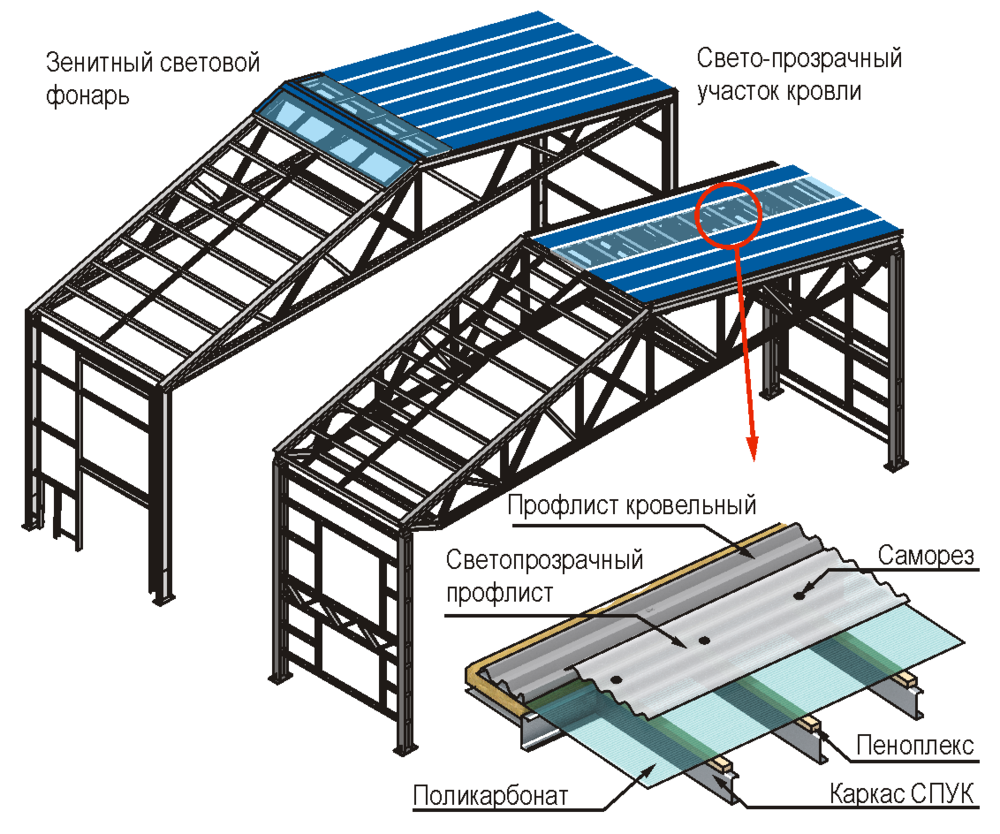 Зенитный световой фонарь

Свето-прозрачный участок кровли

Профлист кровельный

Светопрозрачный профлист

Саморез

Пеноплекс

Поликарбонат

Каркас СПУК