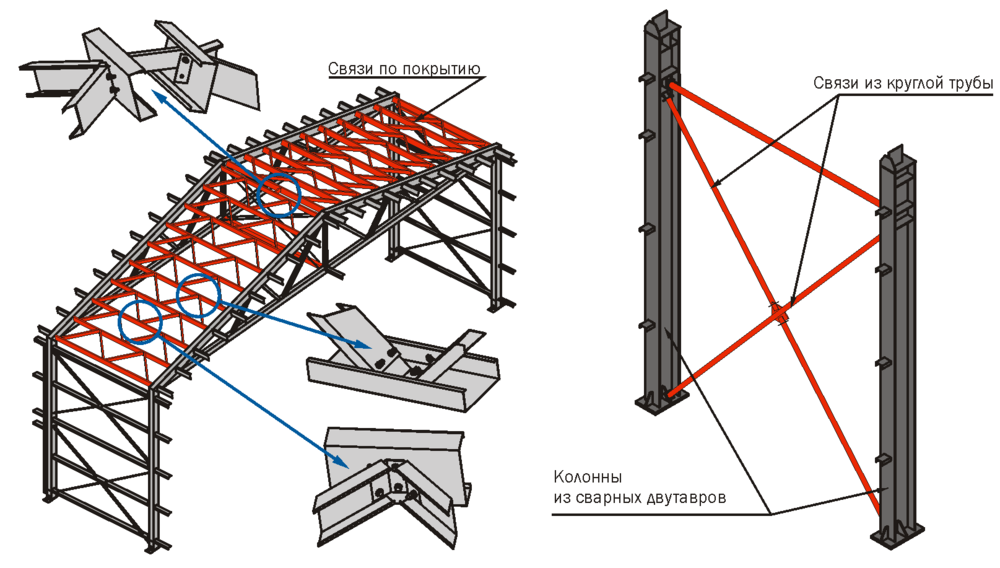 Связи по покрытию

Связи из круглой трубы

Колонны
из сварных двутавров