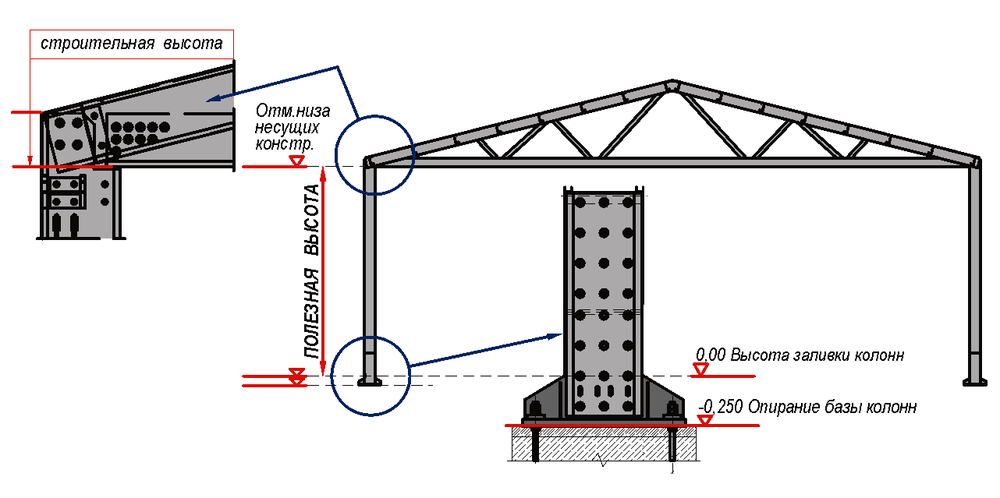 строительная высота

Отм.низа несущих констр.

ПОЛЕЗНАЯ ВЫСОТА

0,00 Высота заливки колонн

-0,250 Опирание базы колонн