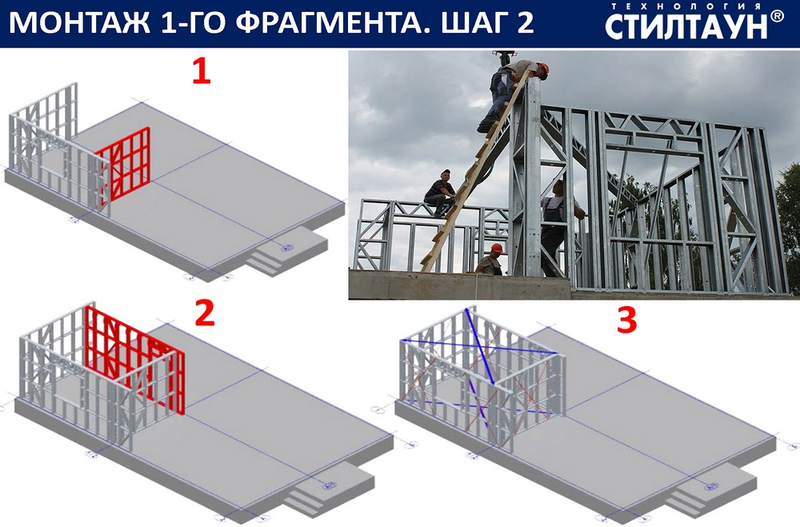 МОНТАЖ 1-ГО ФРАГМЕНТА. ШАГ 2

ТЕХНОЛОГИЯ СТИЛТАУН®

1

2

3